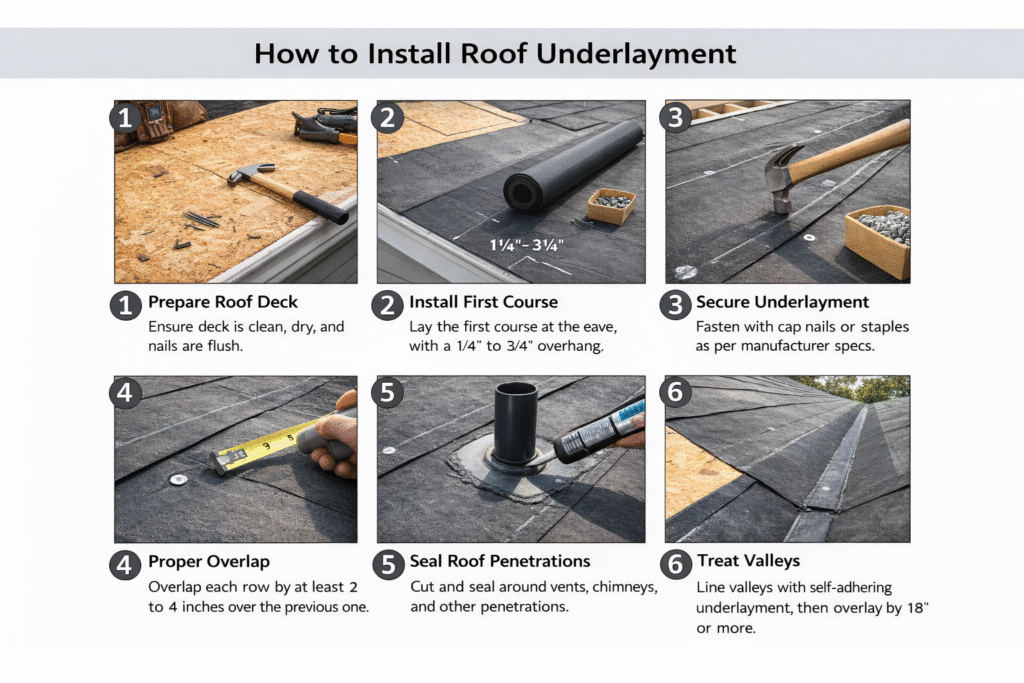 How to Install Roof Underlayment

1

2

1¼"– 3¼"

3

1 Prepare Roof Deck
Ensure deck is clean, dry, and nails are flush.

2 Install First Course
Lay the first course at the eave, with a 1/4" to 3/4" overhang.

3 Secure Underlayment
Fasten with cap nails or staples as per manufacturer specs.

4

5

6

4 Proper Overlap
Overlap each row by at least 2 to 4 inches over the previous one.

5 Seal Roof Penetrations
Cut and seal around vents, chimneys, and other penetrations.

6 Treat Valleys
Line valleys with self-adhering underlayment, then overlay by 18" or more.