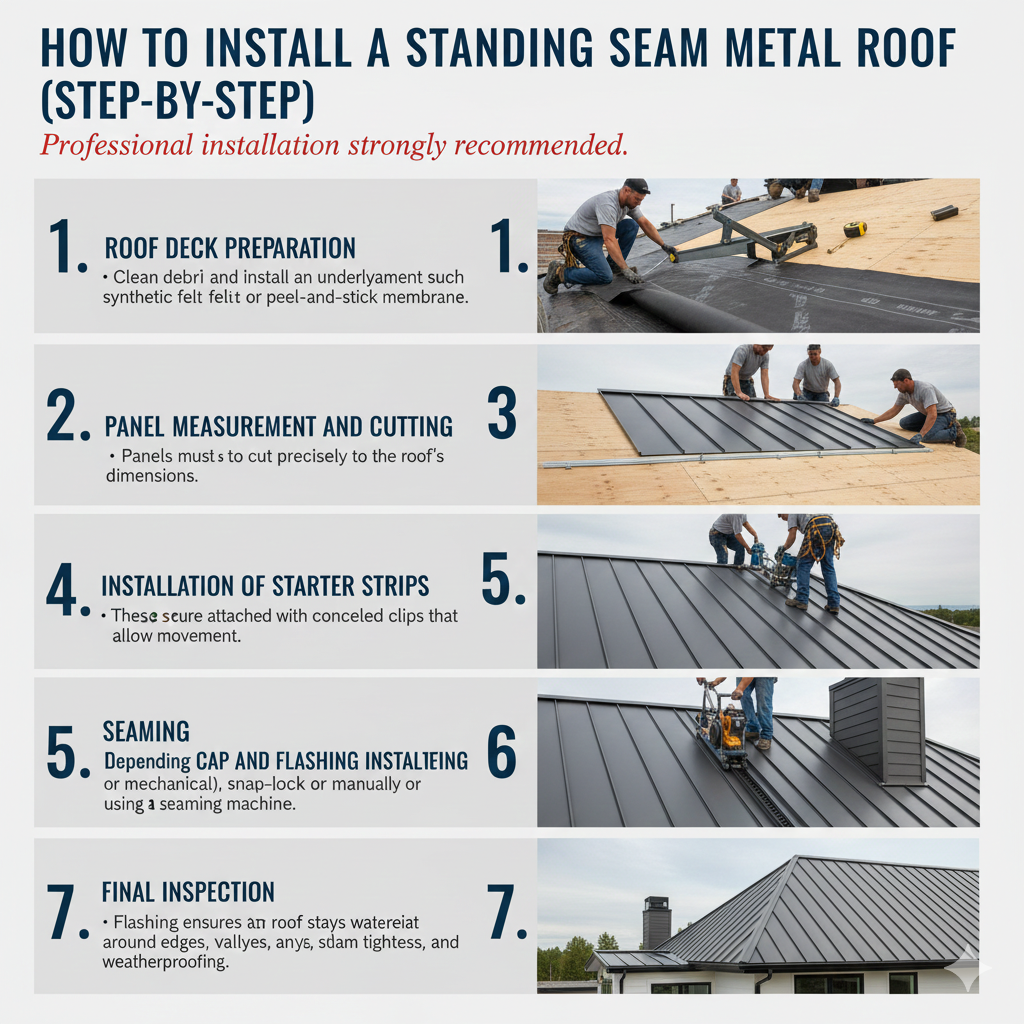 HOW TO INSTALL A STANDING SEAM METAL ROOF (STEP-BY-STEP)

Professional installation strongly recommended.

1. ROOF DECK PREPARATION
• Clean debri and install an underlyament such synthetic felt felit or peel-and-stick membrane.

1.

2. PANEL MEASUREMENT AND CUTTING
• Panels musts to cut precisely to the roof's dimensions.

3

4. INSTALLATION OF STARTER STRIPS
• These scure attached with conceled clips that allow movement.

5.

5. SEAMING
Depending CAP AND FLASHING INSTALTEING or mechanical), snap-lock or manually or using a seaming machine.

6

7. FINAL INSPECTION
• Flashing ensures an roof stays watereiat around edges, vallyes, anys, sdam tightess, and weatherproofing.

7.