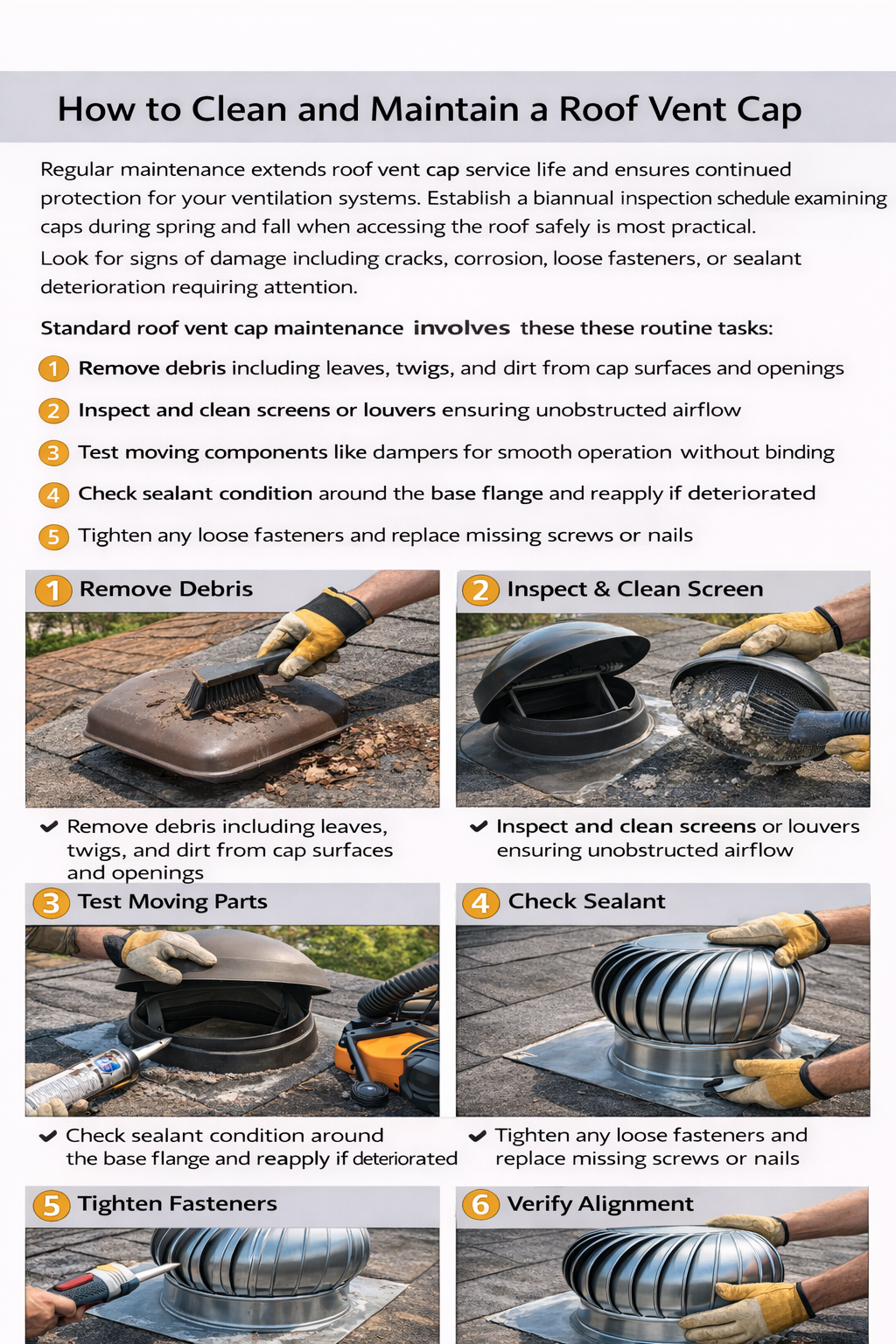 How to Clean and Maintain a Roof Vent Cap

Regular maintenance extends roof vent cap service life and ensures continued protection for your ventilation systems. Establish a biannual inspection schedule examining caps during spring and fall when accessing the roof safely is most practical.

Look for signs of damage including cracks, corrosion, loose fasteners, or sealant deterioration requiring attention.

Standard roof vent cap maintenance involves these these routine tasks:

1 Remove debris including leaves, twigs, and dirt from cap surfaces and openings

2 Inspect and clean screens or louvers ensuring unobstructed airflow

3 Test moving components like dampers for smooth operation without binding

4 Check sealant condition around the base flange and reapply if deteriorated

5 Tighten any loose fasteners and replace missing screws or nails

1 Remove Debris

✔ Remove debris including leaves, twigs, and dirt from cap surfaces and openings

2 Inspect & Clean Screen

✔ Inspect and clean screens or louvers ensuring unobstructed airflow

3 Test Moving Parts

✔ Check sealant condition around the base flange and reapply if deteriorated

4 Check Sealant

✔ Tighten any loose fasteners and replace missing screws or nails

5 Tighten Fasteners

6 Verify Alignment