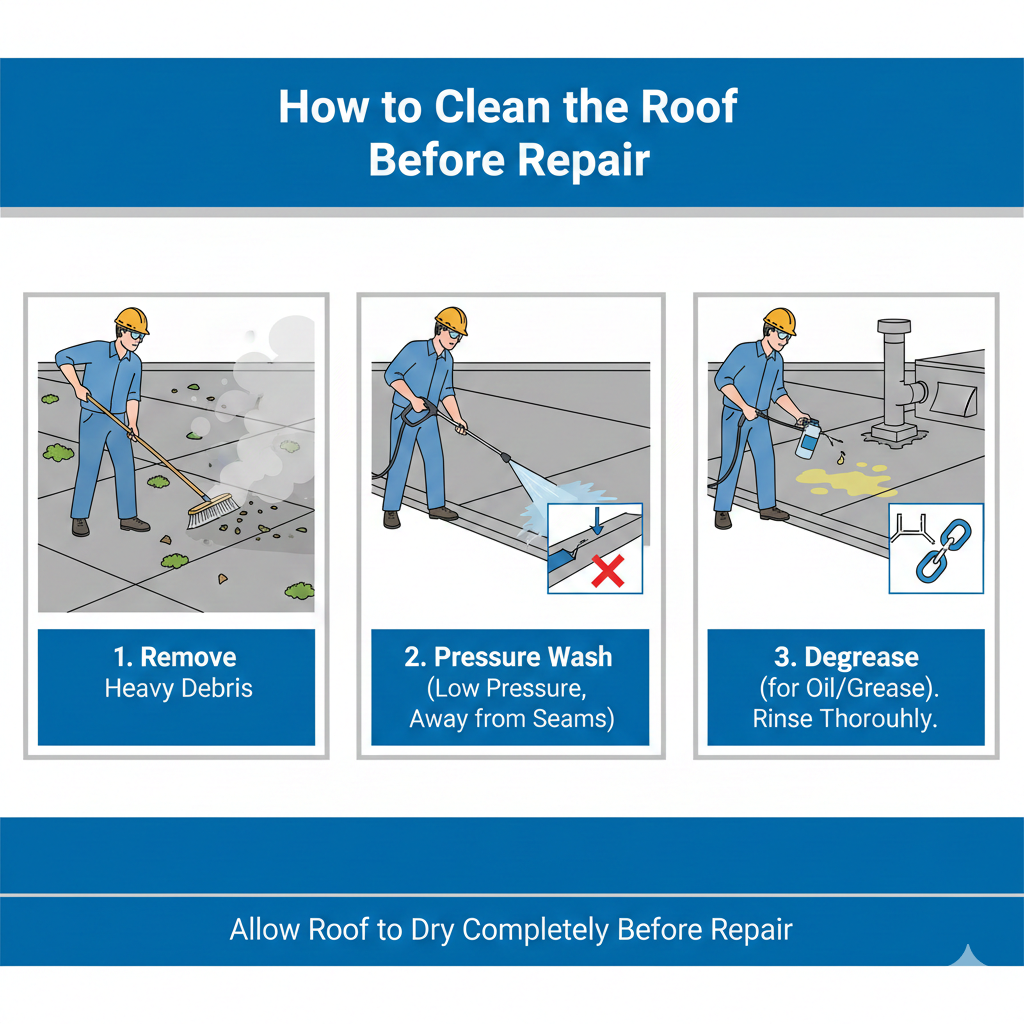 How to Clean the Roof Before Repair

1. Remove
Heavy Debris

2. Pressure Wash
(Low Pressure, Away from Seams)

3. Degrease
(for Oil/Grease).
Rinse Thorouhly.

Allow Roof to Dry Completely Before Repair