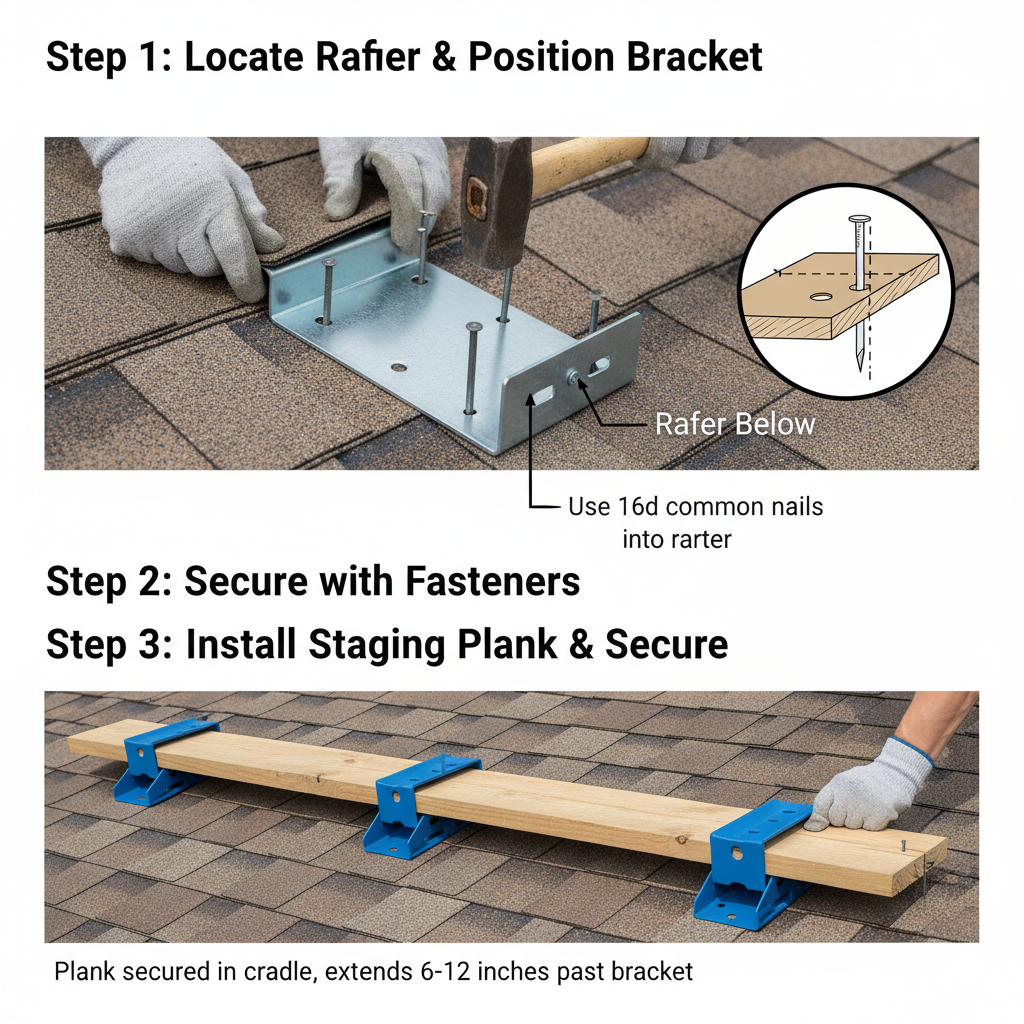 Step 1: Locate Rafier & Position Bracket

Rafer Below

Use 16d common nails into rarter

Step 2: Secure with Fasteners

Step 3: Install Staging Plank & Secure

Plank secured in cradle, extends 6-12 inches past bracket