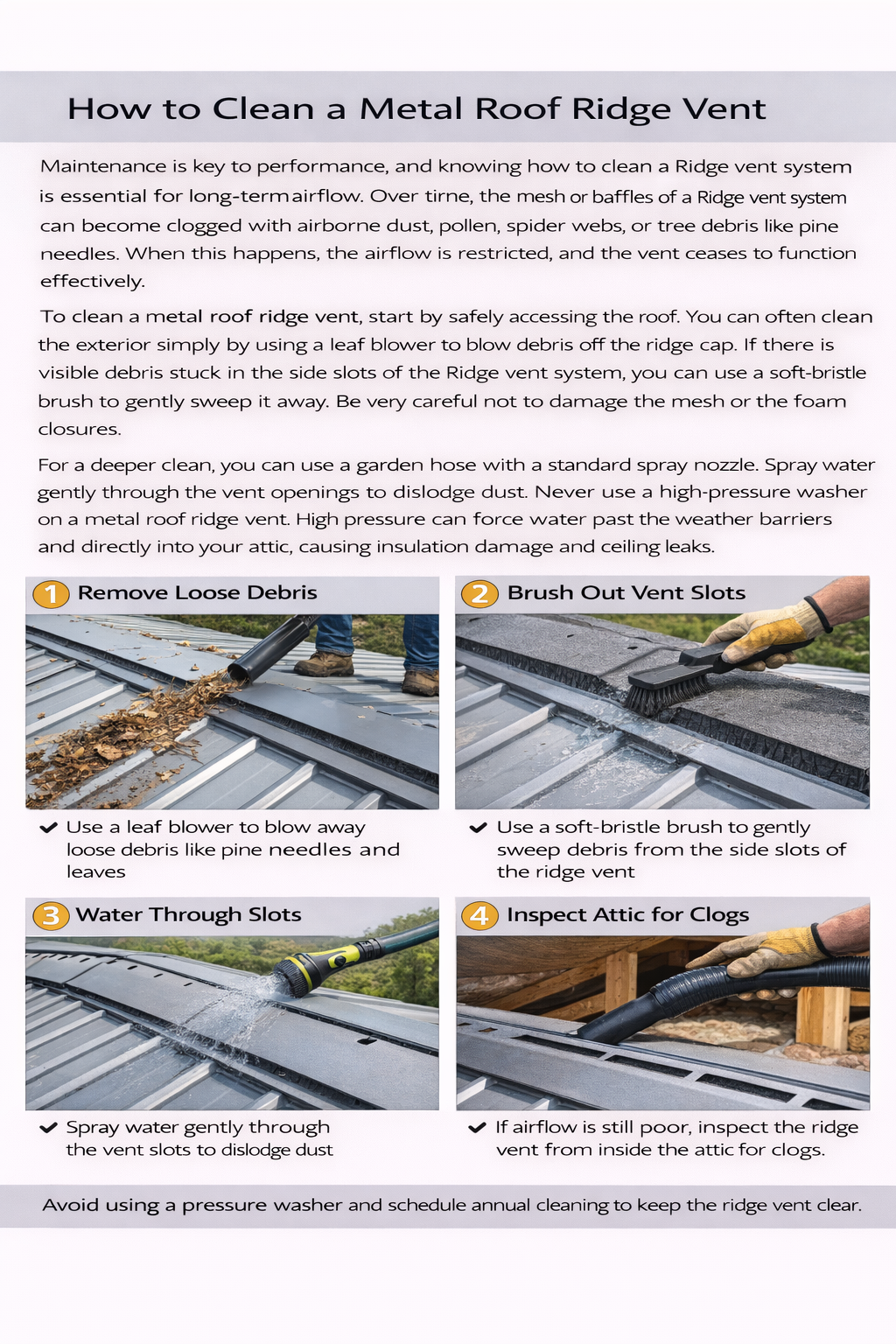 How to Clean a Metal Roof Ridge Vent

Maintenance is key to performance, and knowing how to clean a Ridge vent system is essential for long-termairflow. Over tirne, the mesh or baffles of a Ridge vent system can become clogged with airborne dust, pollen, spider webs, or tree debris like pine needles. When this happens, the airflow is restricted, and the vent ceases to function effectively.

To clean a metal roof ridge vent, start by safely accessing the roof. You can often clean the exterior simply by using a leaf blower to blow debris off the ridge cap. If there is visible debris stuck in the side slots of the Ridge vent system, you can use a soft-bristle brush to gently sweep it away. Be very careful not to damage the mesh or the foam closures.

For a deeper clean, you can use a garden hose with a standard spray nozzle. Spray water gently through the vent openings to dislodge dust. Never use a high-pressure washer on a metal roof ridge vent. High pressure can force water past the weather barriers and directly into your attic, causing insulation damage and ceiling leaks.

1 Remove Loose Debris

✔ Use a leaf blower to blow away loose debris like pine needles and leaves

2 Brush Out Vent Slots

✔ Use a soft-bristle brush to gently sweep debris from the side slots of the ridge vent

3 Water Through Slots

✔ Spray water gently through the vent slots to dislodge dust

4 Inspect Attic for Clogs

✔ If airflow is still poor, inspect the ridge vent from inside the attic for clogs.

Avoid using a pressure washer and schedule annual cleaning to keep the ridge vent clear.