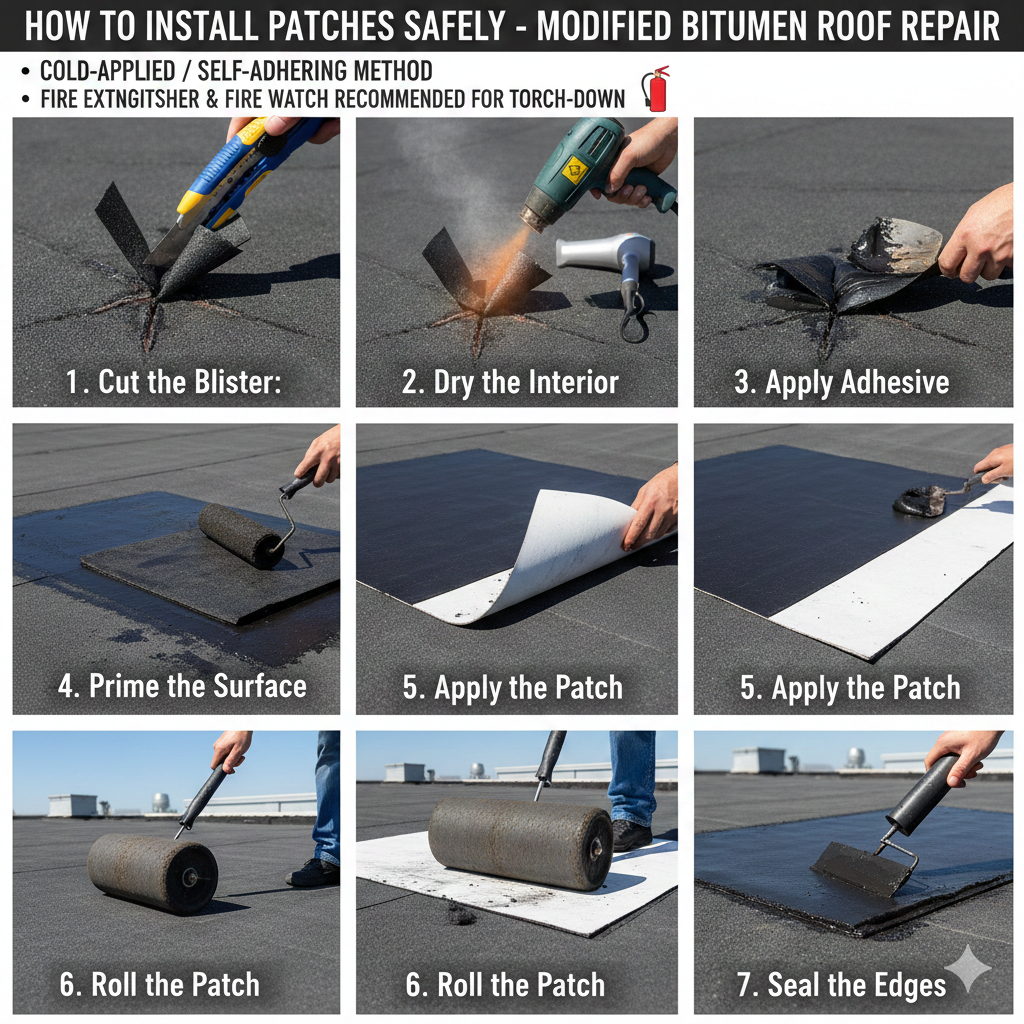 HOW TO INSTALL PATCHES SAFELY - MODIFIED BITUMEN ROOF REPAIR

• COLD-APPLIED / SELF-ADHERING METHOD
• FIRE EXTNGITSHER & FIRE WATCH RECOMMENDED FOR TORCH-DOWN

1. Cut the Blister:

2. Dry the Interior

3. Apply Adhesive

4. Prime the Surface

5. Apply the Patch

5. Apply the Patch

6. Roll the Patch

6. Roll the Patch

7. Seal the Edges