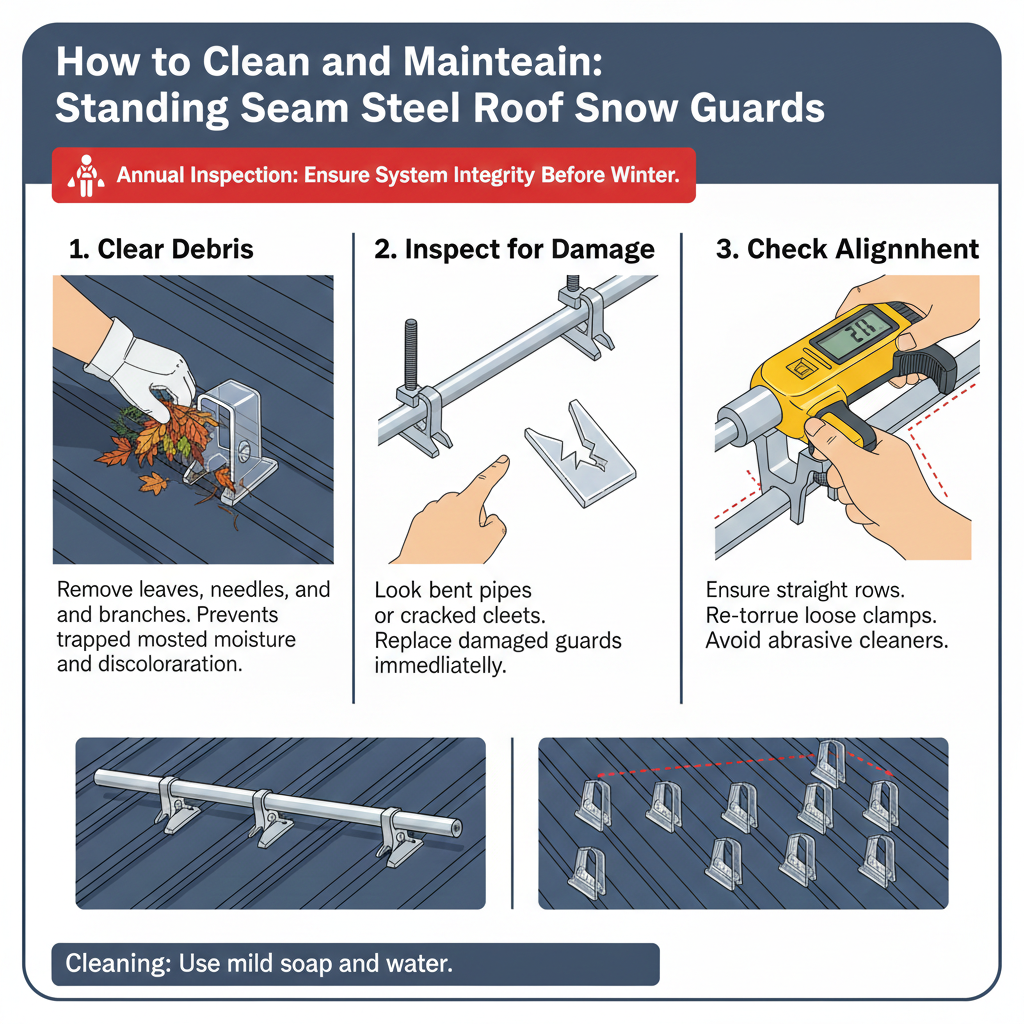 How to Clean and Mainteain: Standing Seam Steel Roof Snow Guards

Annual Inspection: Ensure System Integrity Before Winter.

1. Clear Debris

Remove leaves, needles, and and branches. Prevents trapped mosted moisture and discoloraration.

2. Inspect for Damage

Look bent pipes or cracked cleets. Replace damaged guards immedliatelly.

3. Check Alignnhent

20

Ensure straight rows. Re-torrue loose clamps. Avoid abrasive cleaners.

Cleaning: Use mild soap and water.