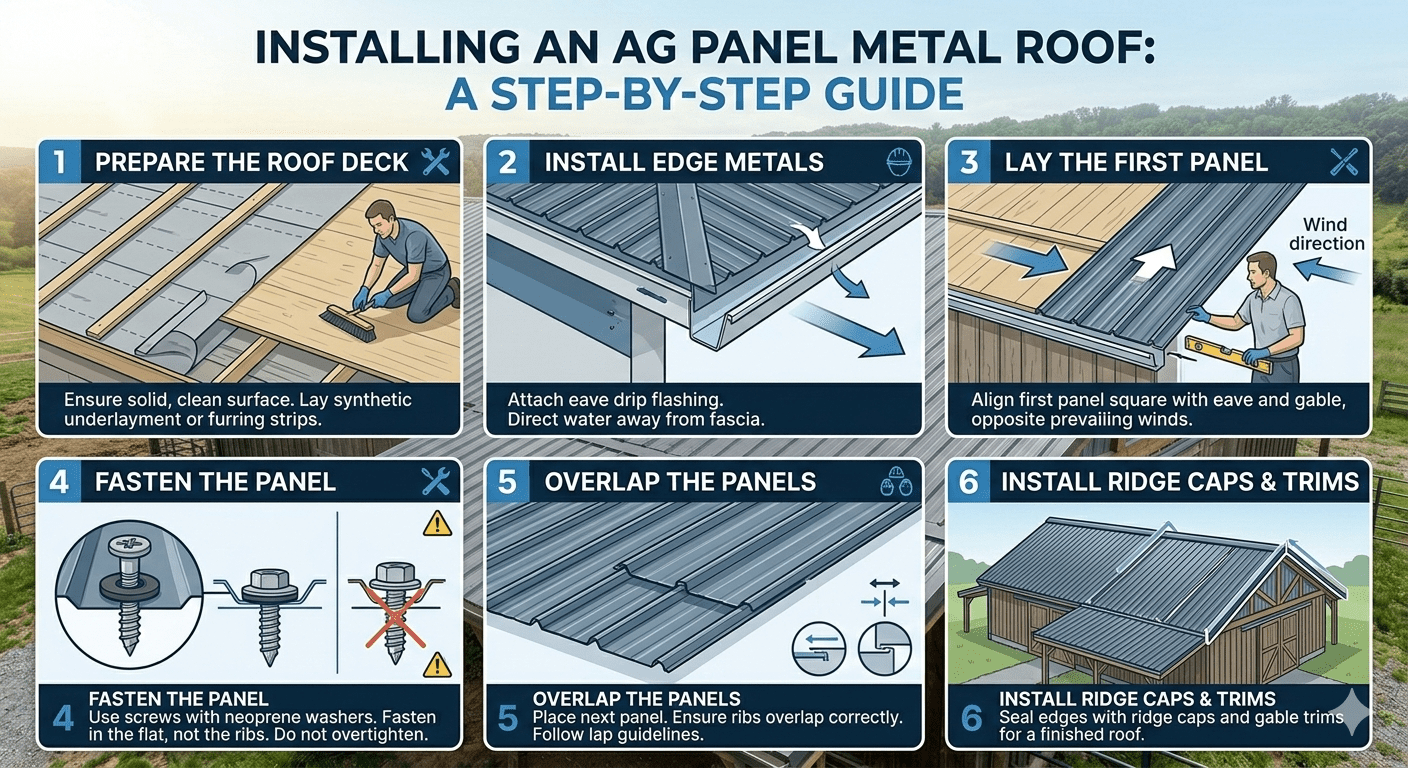 INSTALLING AN AG PANEL METAL ROOF:
A STEP-BY-STEP GUIDE

1 PREPARE THE ROOF DECK

Ensure solid, clean surface. Lay synthetic underlayment or furring strips.

2 INSTALL EDGE METALS

Attach eave drip flashing. Direct water away from fascia.

3 LAY THE FIRST PANEL

Wind direction

Align first panel square with eave and gable, opposite prevailing winds.

4 FASTEN THE PANEL

4 FASTEN THE PANEL
Use screws with neoprene washers. Fasten in the flat, not the ribs. Do not overtighten.

5 OVERLAP THE PANELS

5 OVERLAP THE PANELS
Place next panel. Ensure ribs overlap correctly. Follow lap guidelines.

6 INSTALL RIDGE CAPS & TRIMS

6 INSTALL RIDGE CAPS & TRIMS
Seal edges with ridge caps and gable trims for a finished roof.