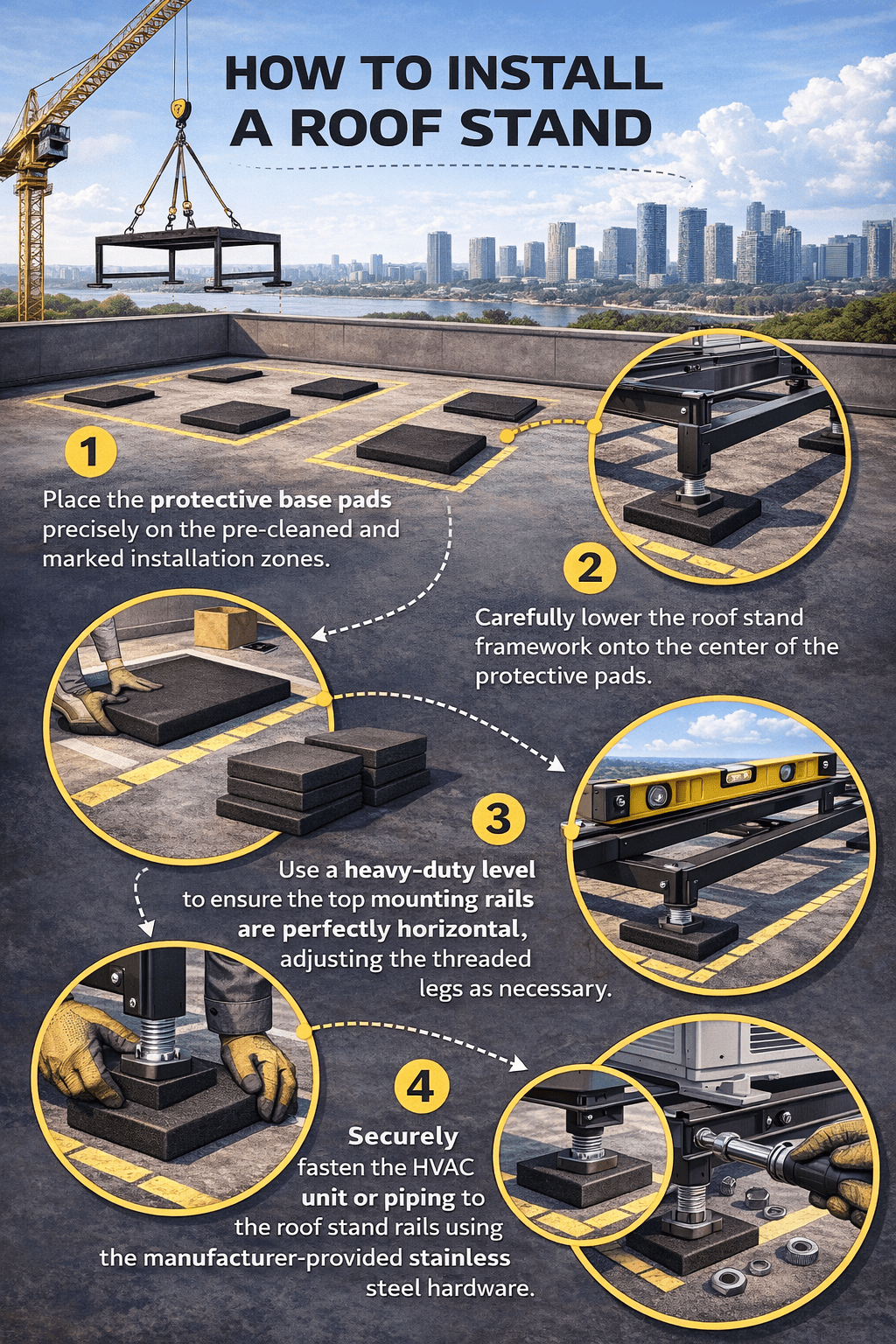 HOW TO INSTALL A ROOF STAND

1

Place the protective base pads precisely on the pre-cleaned and marked installation zones.

2

Carefully lower the roof stand framework onto the center of the protective pads.

3

Use a heavy-duty level to ensure the top mounting rails are perfectly horizontal, adjusting the threaded legs as necessary.

4

Securely fasten the HVAC unit or piping to the roof stand rails using the manufacturer-provided stainless steel hardware.