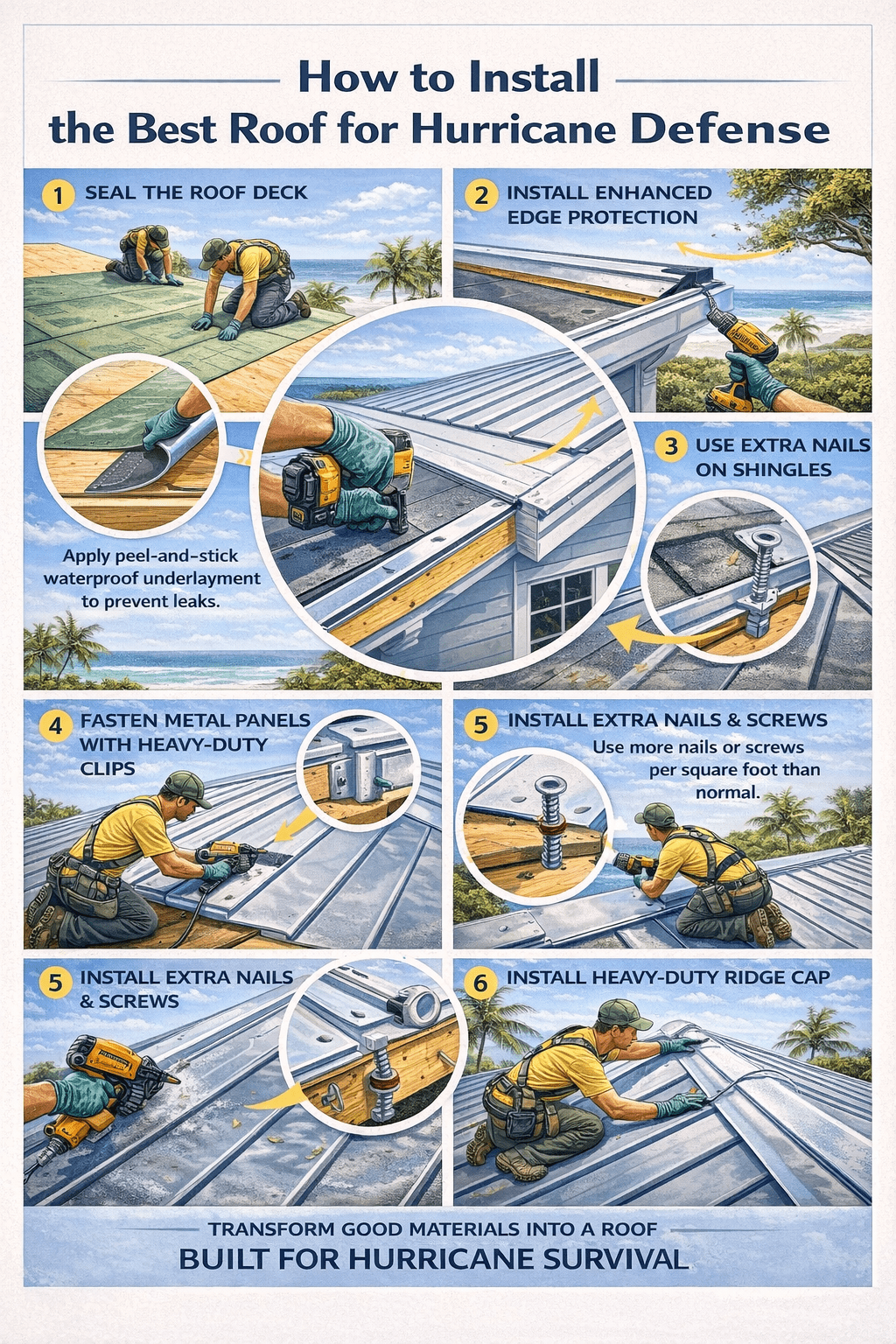 How to Install the Best Roof for Hurricane Defense

1 SEAL THE ROOF DECK

Apply peel-and-stick waterproof underlayment to prevent leaks.

2 INSTALL ENHANCED EDGE PROTECTION

3 USE EXTRA NAILS ON SHINGLES

4 FASTEN METAL PANELS WITH HEAVY-DUTY CLIPS

5 INSTALL EXTRA NAILS & SCREWS

Use more nails or screws per square foot than normal.

5 INSTALL EXTRA NAILS & SCREWS

6 INSTALL HEAVY-DUTY RIDGE CAP

TRANSFORM GOOD MATERIALS INTO A ROOF
BUILT FOR HURRICANE SURVIVAL